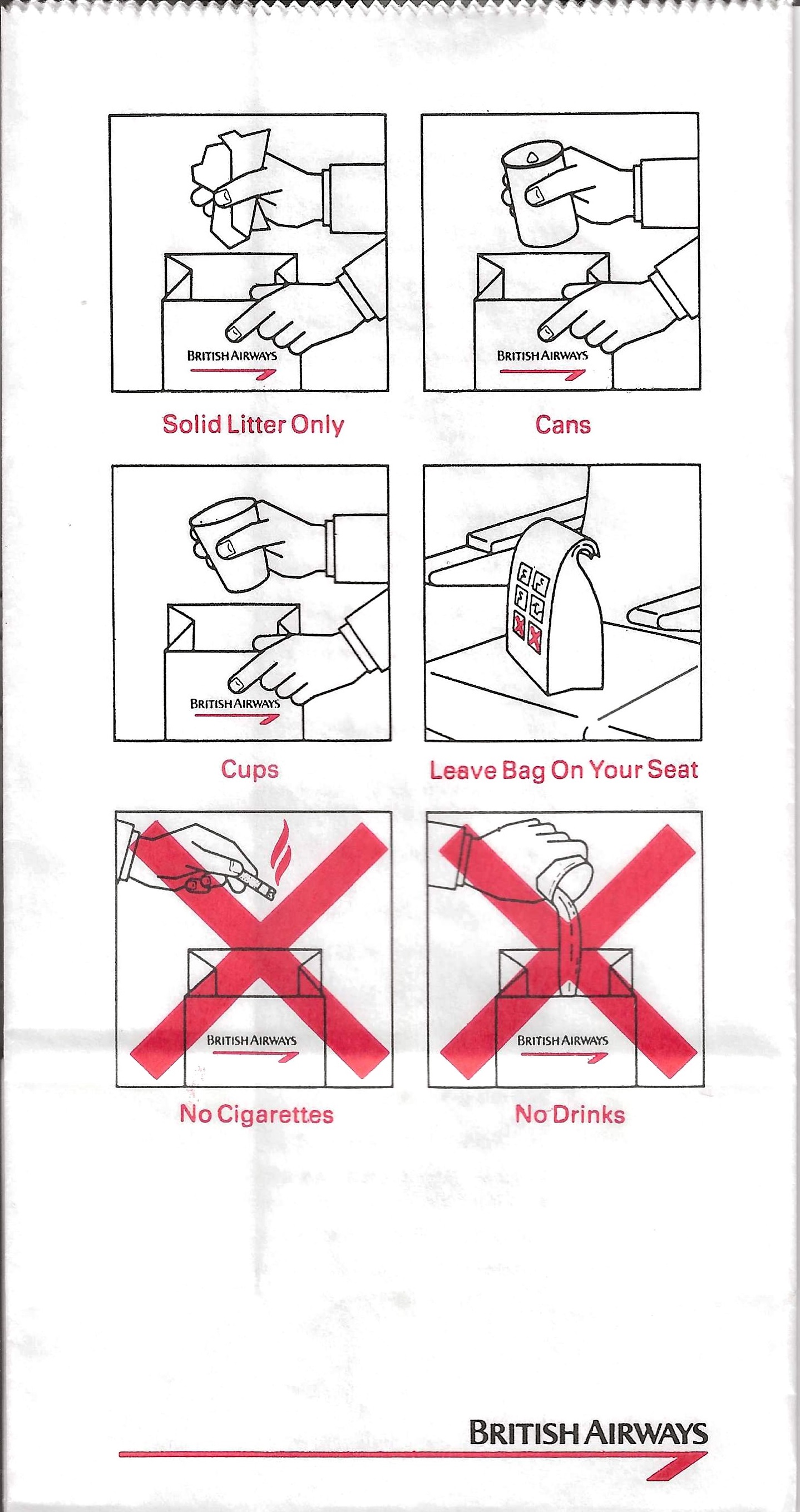 BRITISH AIRWAYS

Solid Litter Only

BRITISH AIRWAYS

Cans

BRITISH AIRWAYS

Cups

Leave Bag On Your Seat

BRITISH AIRWAYS

No Cigarettes

BRITISH AIRWAYS

No Drinks

BRITISH AIRWAYS